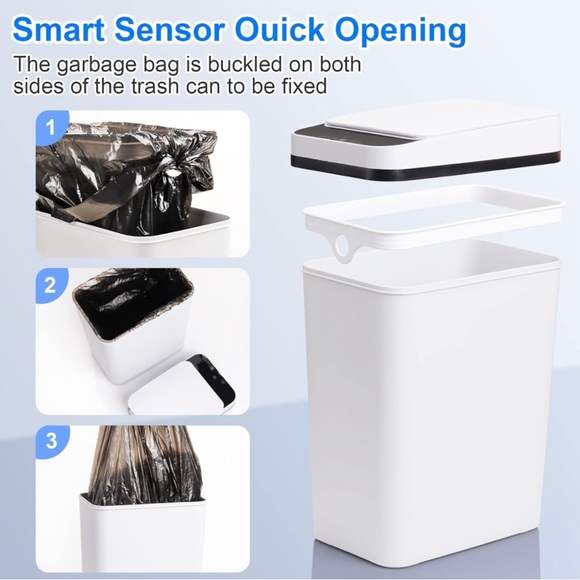 Smart Sensor Ouick Opening

The garbage bag is buckled on both sides of the trash can to be fixed

1

2

3